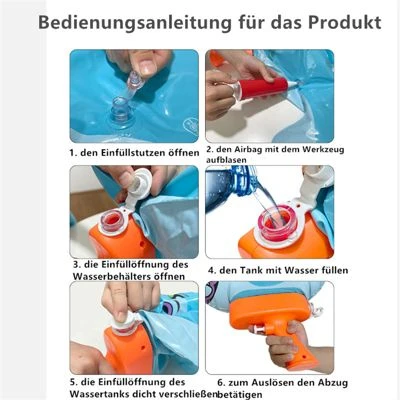 Bedienungsanleitung für das Produkt

1. den Einfüllstutzen öffnen

2. den Airbag mit dem Werkzeug aufblasen

3. die Einfüllöffnung des Wasserbehälters öffnen

4. den Tank mit Wasser füllen

5. die Einfüllöffnung des Wassertanks dicht verschließen

6. zum Auslösen den Abzug betätigen