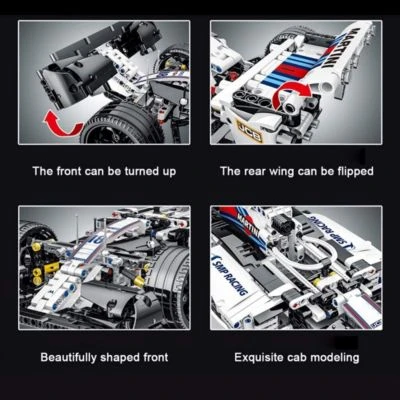 MARTINI

JCB

The front can be turned up

The rear wing can be flipped

MARTINI

SMP RACING

SMP RACING

Beautifully shaped front

Exquisite cab modeling