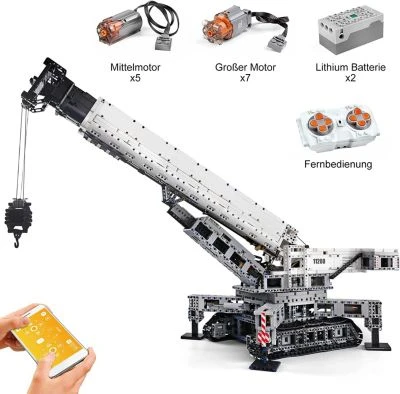 Mittelmotor
x5

Großer Motor
x7

Lithium Batterie
x2

Fernbedienung

11200